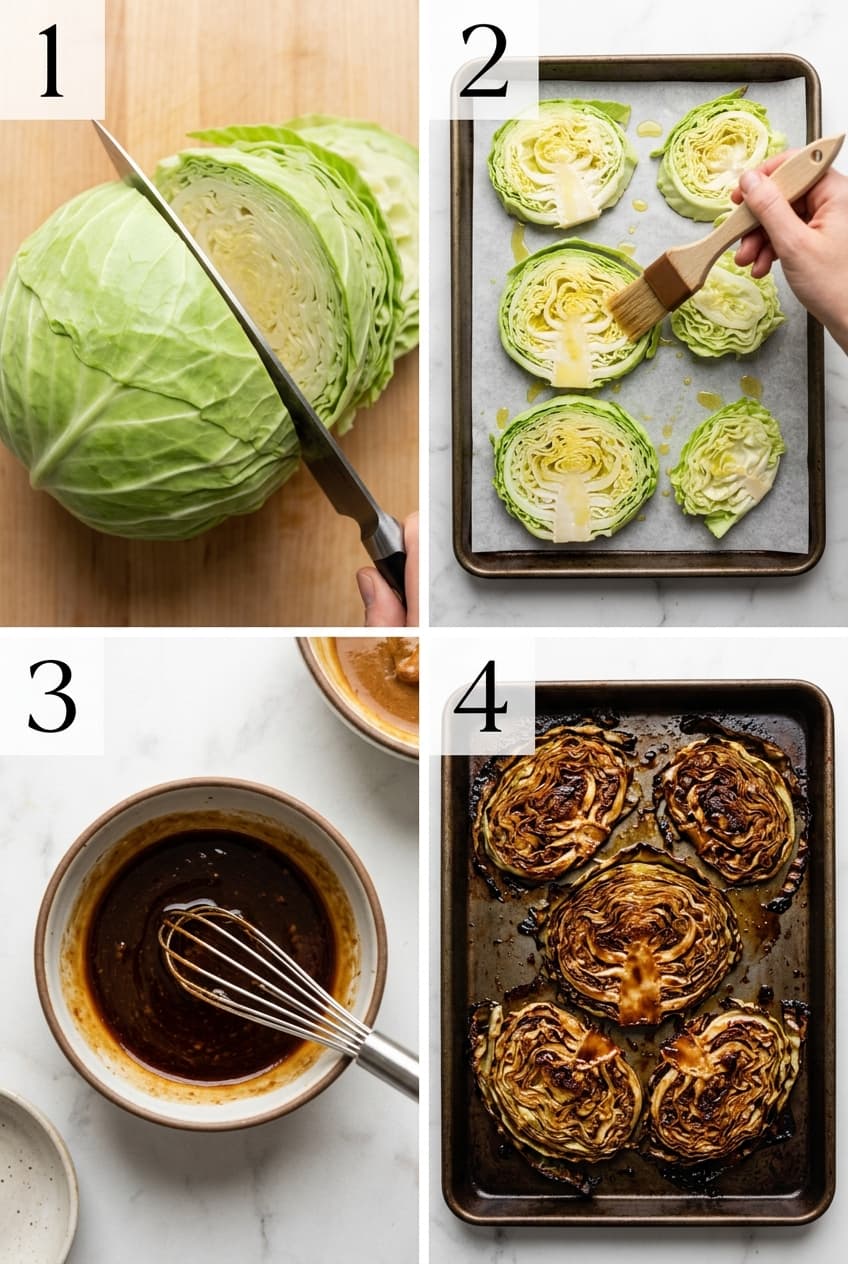 1

2

3

4